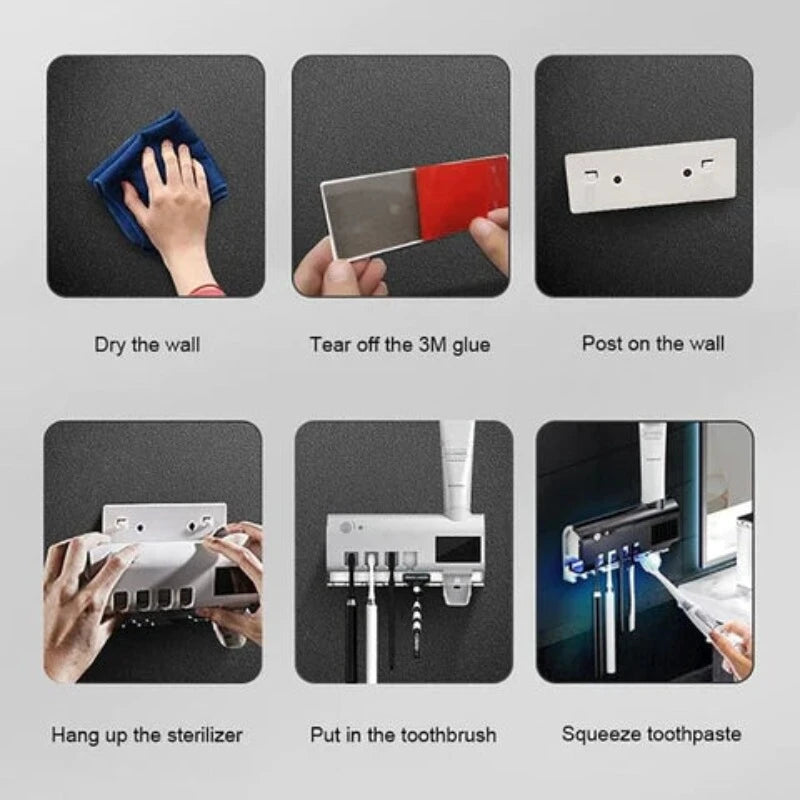 Dry the wall

Tear off the 3M glue

Post on the wall

Hang up the sterilizer

Put in the toothbrush

Squeeze toothpaste